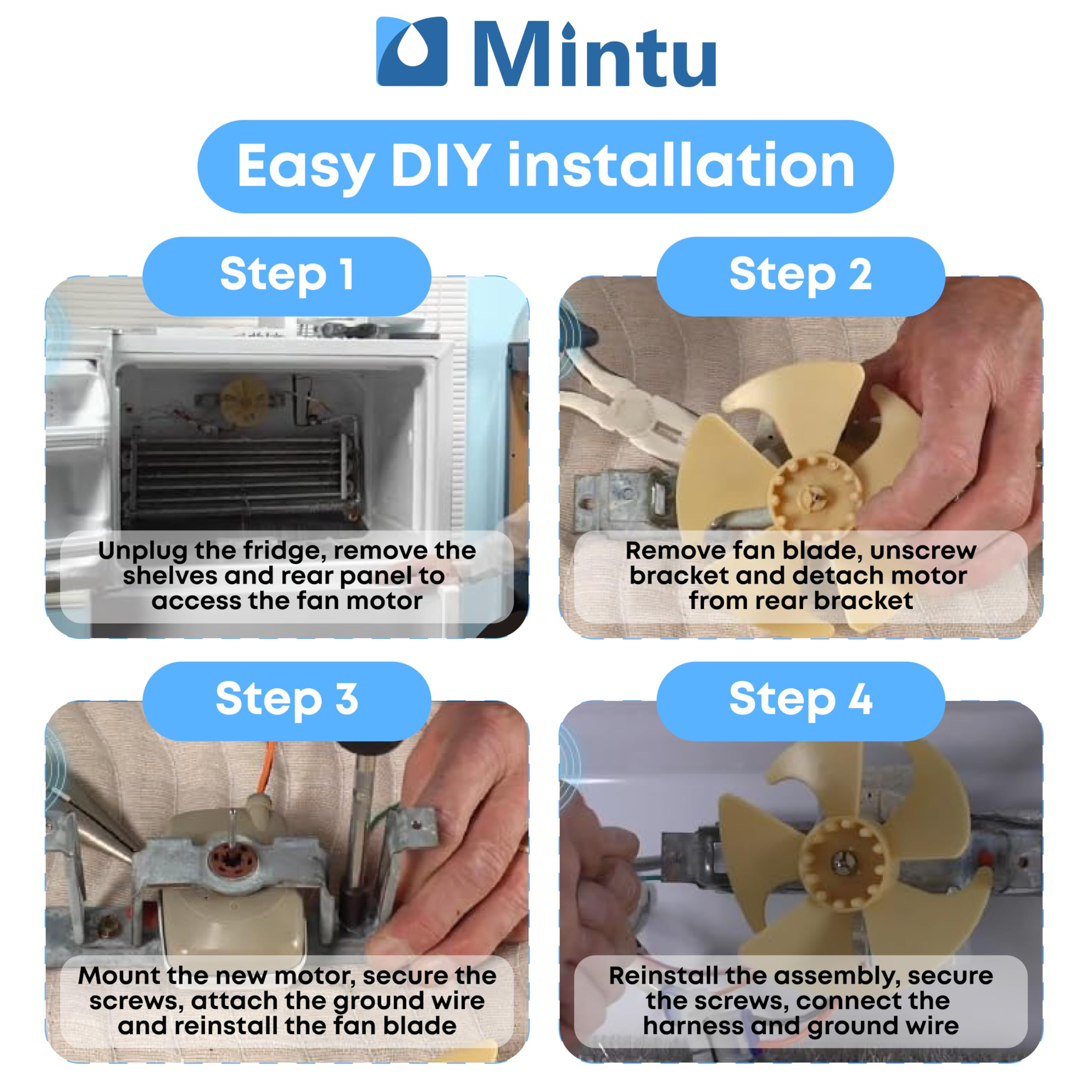 Mintu

Easy DIY installation

Step 1

Unplug the fridge, remove the shelves and rear panel to access the fan motor

Step 2

Remove fan blade, unscrew bracket and detach motor from rear bracket

Step 3

Mount the new motor, secure the screws, attach the ground wire and reinstall the fan blade

Step 4

Reinstall the assembly, secure the screws, connect the harness and ground wire